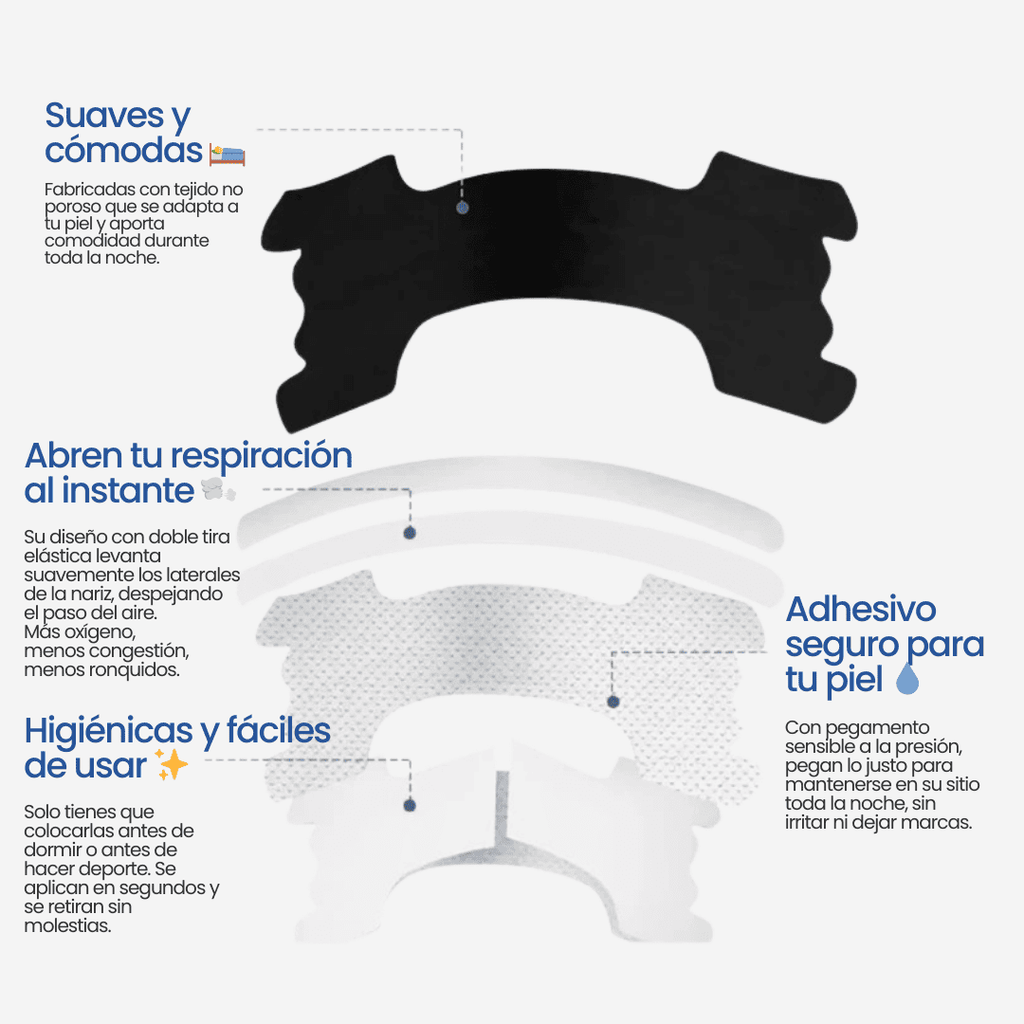 Suaves y cómodas 🛌

Fabricadas con tejido no poroso que se adapta a tu piel y aporta comodidad durante toda la noche.

Abren tu respiración al instante 💨

Su diseño con doble tira elástica levanta suavemente los laterales de la nariz, despejando el paso del aire. Más oxígeno, menos congestión, menos ronquidos.

Higiénicas y fáciles de usar ✨

Solo tienes que colocarlas antes de dormir o antes de hacer deporte. Se aplican en segundos y se retiran sin molestias.

Adhesivo seguro para tu piel 💧

Con pegamento sensible a la presión, pegan lo justo para mantenerse en su sitio toda la noche, sin irritar ni dejar marcas.